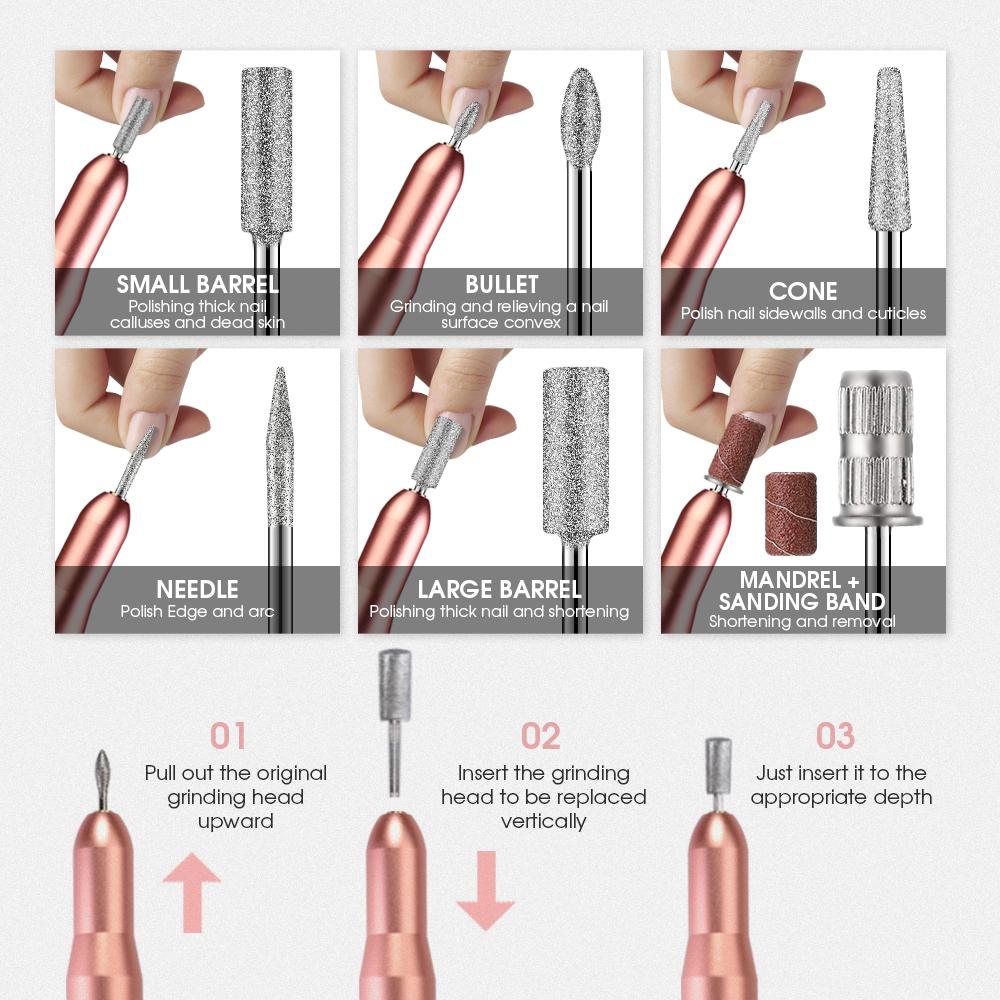 SMALL BARREL
Polishing thick nail calluses and dead skin

BULLET
Grinding and relieving a nail surface convex

CONE
Polish nail sidewalls and cuticles

NEEDLE
Polish Edge and arc

LARGE BARREL
Polishing thick nail and shortening

MANDREL + SANDING BAND
Shortening and removal

01
Pull out the original grinding head upward

02
Insert the grinding head to be replaced vertically

03
Just insert it to the appropriate depth